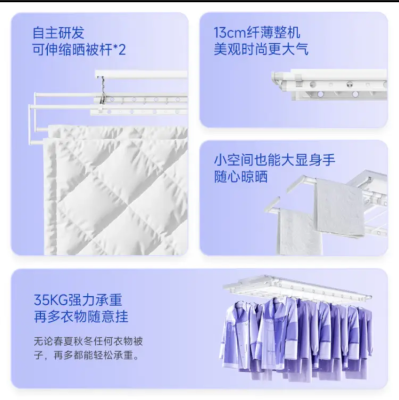 自主研发
可伸缩晒被杆*2

13cm纤薄整机
美观时尚更大气

小空间也能大显身手
随心晾晒

35KG强力承重
再多衣物随意挂

无论春夏秋冬任何衣物被子，再多都能轻松承重。